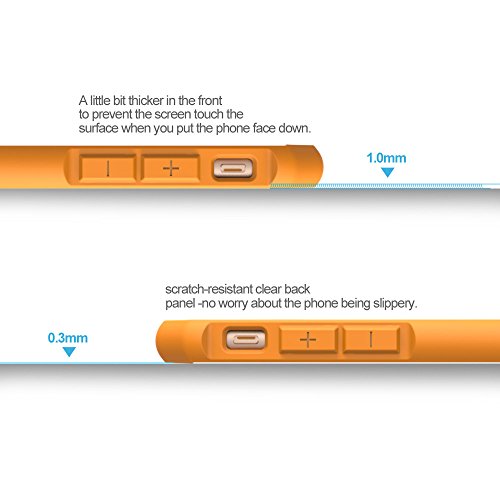 A little bit thicker in the front to prevent the screen touch the surface when you put the phone face down.

1.0mm

scratch-resistant clear back panel -no worry about the phone being slippery.

0.3mm