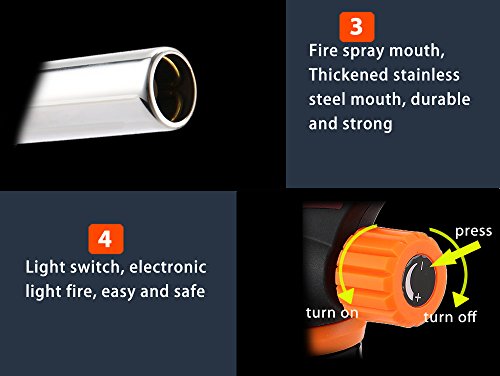 3

Fire spray mouth, Thickened stainless steel mouth, durable and strong

4

Light switch, electronic light fire, easy and safe

press

turn on

turn off

+