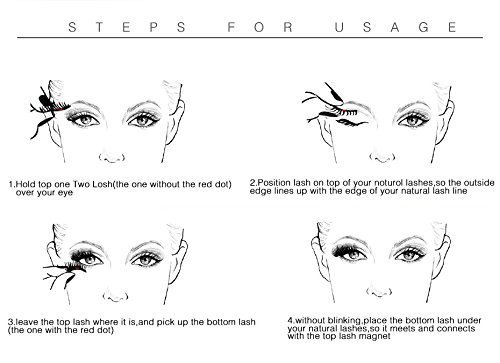 STEPS FOR USAGE

1.Hold top one Two Losh(the one without the red dot) over your eye

2.Position lash on top of your noturol lashes,so the outside edge lines up with the edge of your natural lash line

3.leave the top lash where it is,and pick up the bottom lash (the one with the red dot)

4.without blinking,place the bottom lash under your natural lashes,so it meets and connects with the top lash magnet