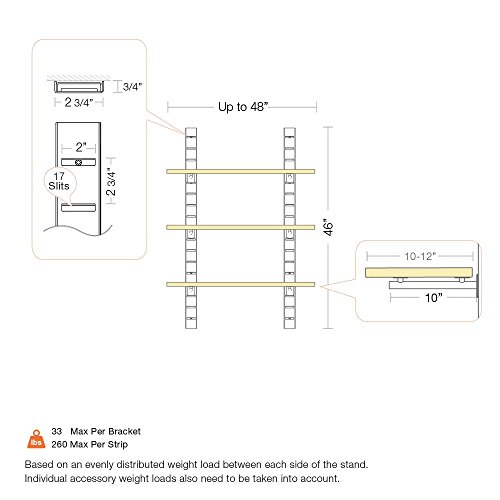 3/4"
2 3/4"
2"
17 Slits
2 3/4"
Up to 48"
46"
10-12"
10"
lbs
33 Max Per Bracket
260 Max Per Strip
Based on an evenly distributed weight load between each side of the stand. Individual accessory weight loads also need to be taken into account.