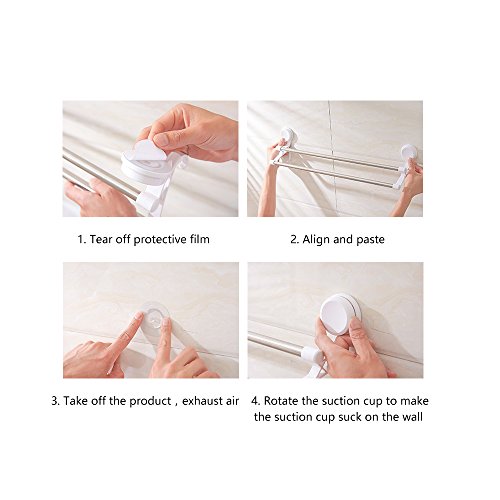 1. Tear off protective film

2. Align and paste

3. Take off the product , exhaust air

4. Rotate the suction cup to make the suction cup suck on the wall