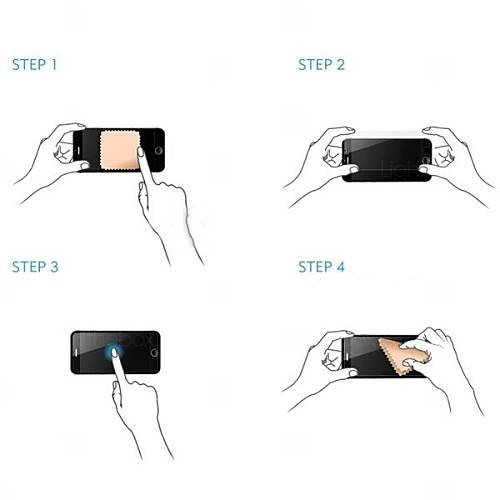 STEP 1

STEP 2

STEP 3

STEP 4