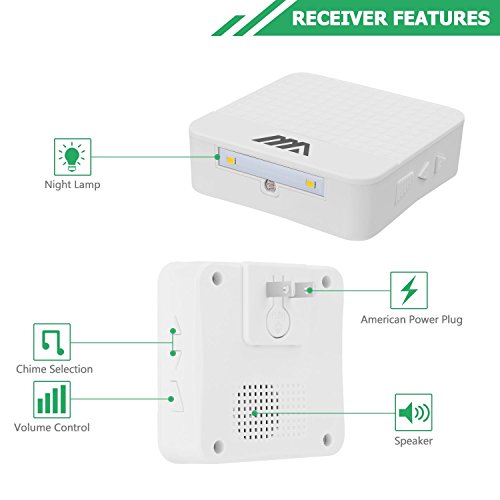 RECEIVER FEATURES

Night Lamp

American Power Plug

Chime Selection

Volume Control

Speaker