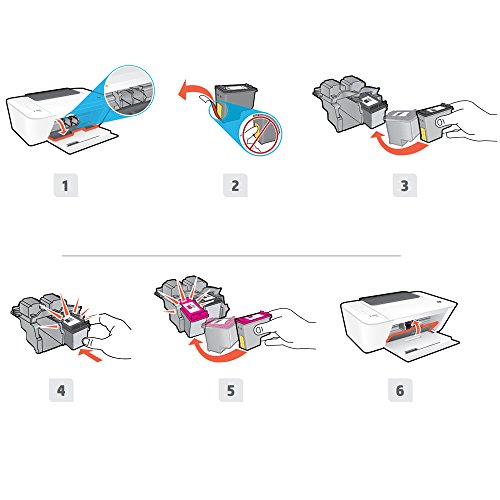 1

2

3

4

5

6