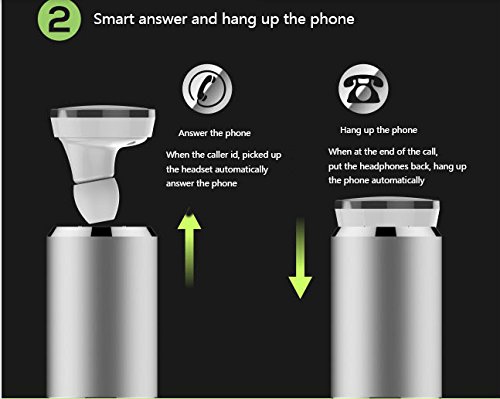 2 Smart answer and hang up the phone

Answer the phone

When the caller id, picked up the headset automatically answer the phone

Hang up the phone

When at the end of the call, put the headphones back, hang up the phone automatically