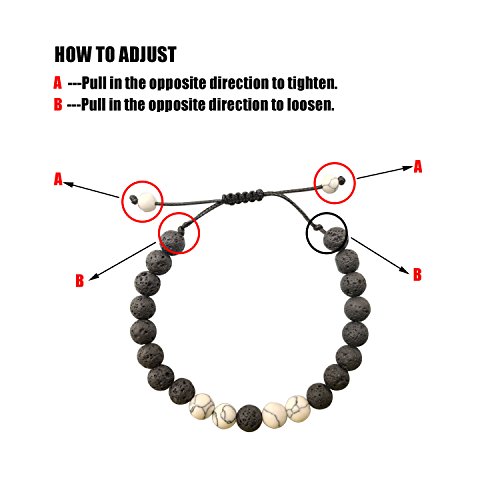 HOW TO ADJUST

A ---Pull in the opposite direction to tighten.
B ---Pull in the opposite direction to loosen.

A
A
B
B