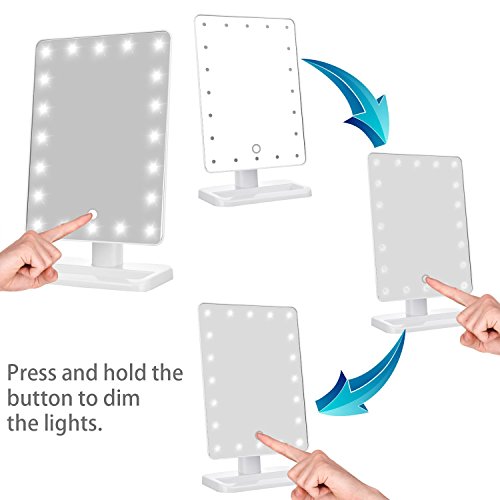 Press and hold the button to dim the lights.