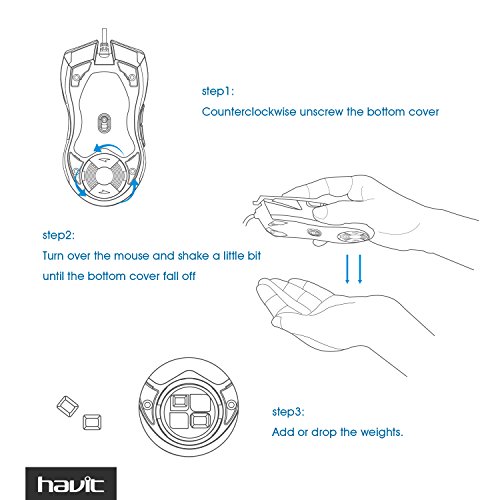 step1:
Counterclockwise unscrew the bottom cover

step2:
Turn over the mouse and shake a little bit until the bottom cover fall off

step3:
Add or drop the weights.

havit