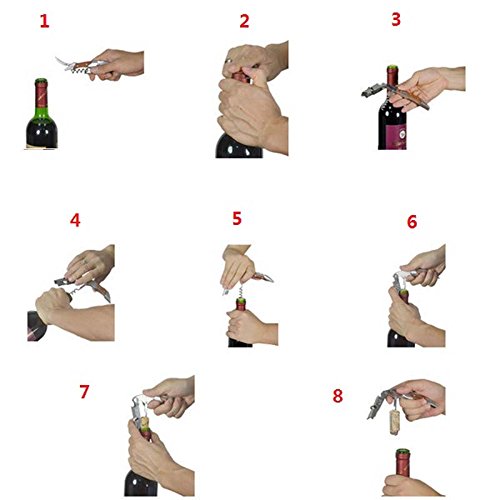 1

2

3

4

5

6

7

8