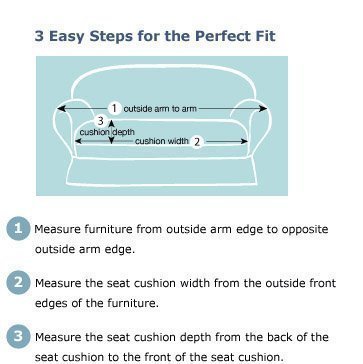 3 Easy Steps for the Perfect Fit

1 outside arm to arm
3
cushion depth
cushion width 2

1 Measure furniture from outside arm edge to opposite outside arm edge.

2 Measure the seat cushion width from the outside front edges of the furniture.

3 Measure the seat cushion depth from the back of the seat cushion to the front of the seat cushion.