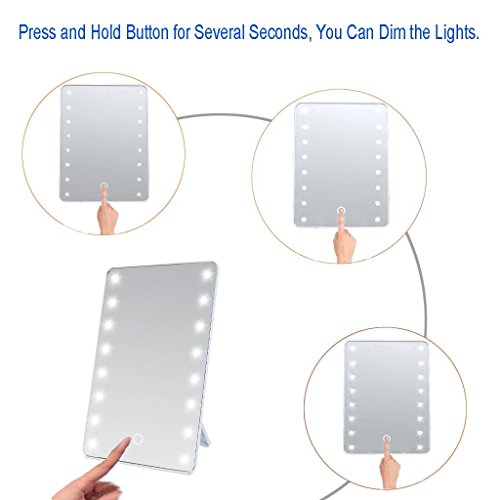 Press and Hold Button for Several Seconds, You Can Dim the Lights.