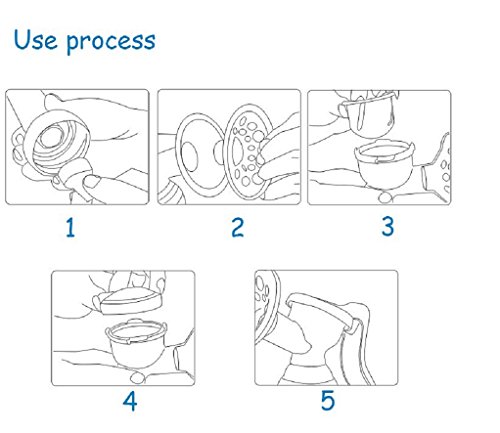 Use process

1

2

3

4

5