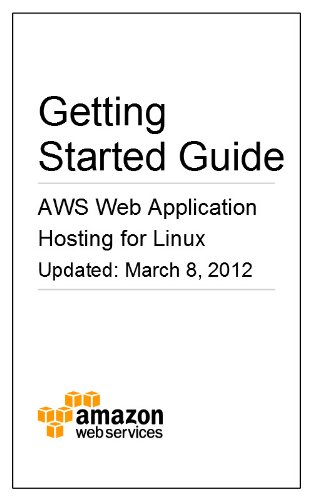 Getting Started Guide

AWS Web Application Hosting for Linux

Updated: March 8, 2012

amazon
web services