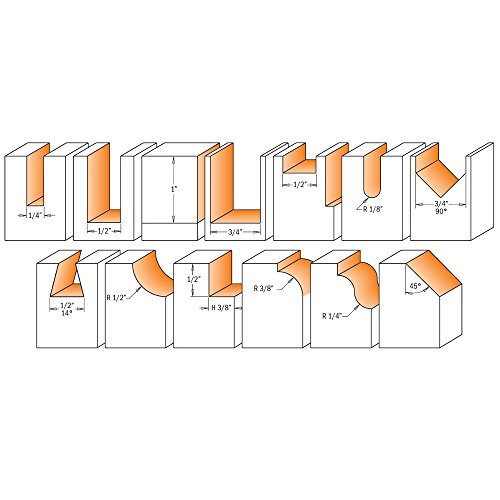 1/4"

1/2"

1"

3/4"

1/2"

R 1/8"

3/4"
90°

1/2"
14°

R 1/2"

1/2"

H 3/8"

R 3/8"

R 1/4"

45°