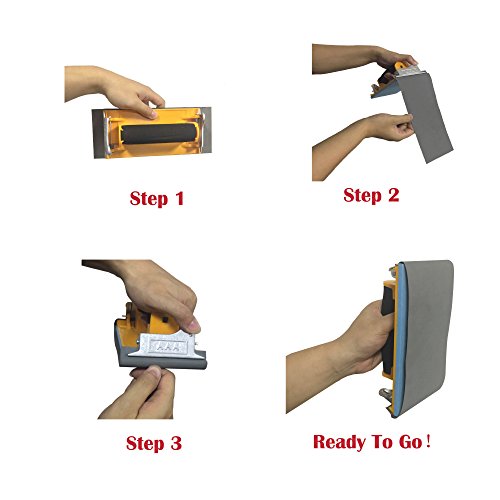 Step 1

Step 2

Step 3

Ready To Go !