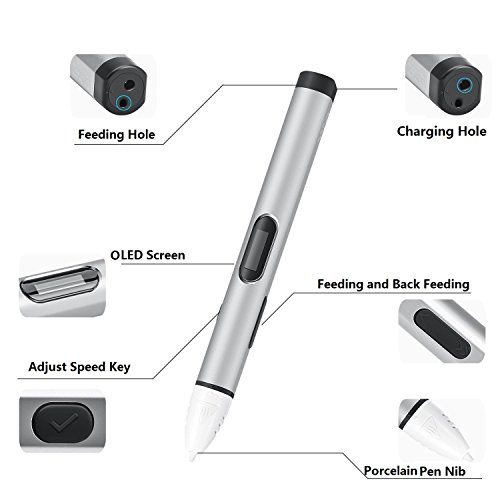 Feeding Hole

Charging Hole

OLED Screen

Feeding and Back Feeding

Adjust Speed Key

Porcelain Pen Nib