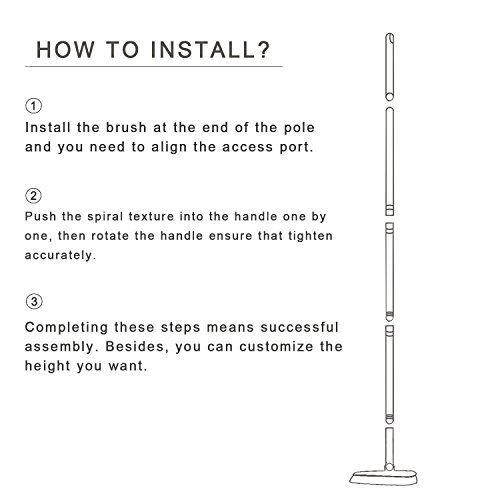 HOW TO INSTALL?

①
Install the brush at the end of the pole and you need to align the access port.

②
Push the spiral texture into the handle one by one, then rotate the handle ensure that tighten accurately.

③
Completing these steps means successful assembly. Besides, you can customize the height you want.