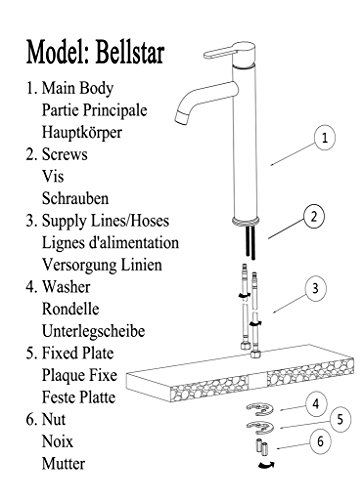 Model: Bellstar

1. Main Body
Partie Principale
Hauptkörper
2. Screws
Vis
Schrauben
3. Supply Lines/Hoses
Lignes d'alimentation
Versorgung Linien
4. Washer
Rondelle
Unterlegscheibe
5. Fixed Plate
Plaque Fixe
Feste Platte
6. Nut
Noix
Mutter

1
2
3
4
5
6