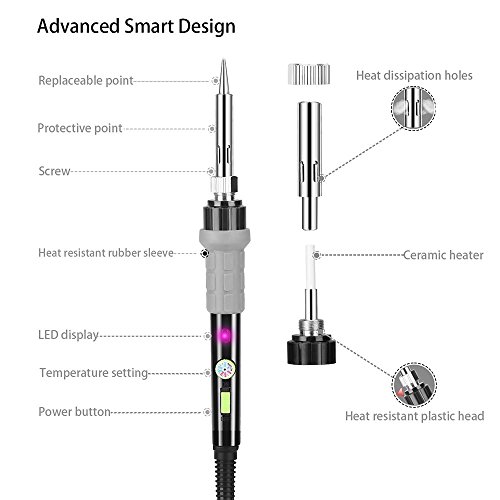 Advanced Smart Design

Replaceable point

Protective point

Screw

Heat resistant rubber sleeve

LED display

Temperature setting

Power button

Heat dissipation holes

Ceramic heater

Heat resistant plastic head