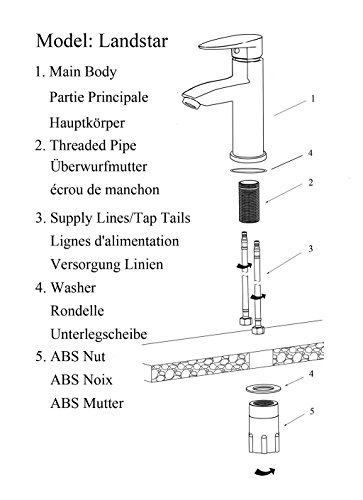 Model: Landstar

1. Main Body
Partie Principale
Hauptkörper

2. Threaded Pipe
Überwurfmutter
écrou de manchon

3. Supply Lines/Tap Tails
Lignes d'alimentation
Versorgung Linien

4. Washer
Rondelle
Unterlegscheibe

5. ABS Nut
ABS Noix
ABS Mutter

1
4
2
3
4
5