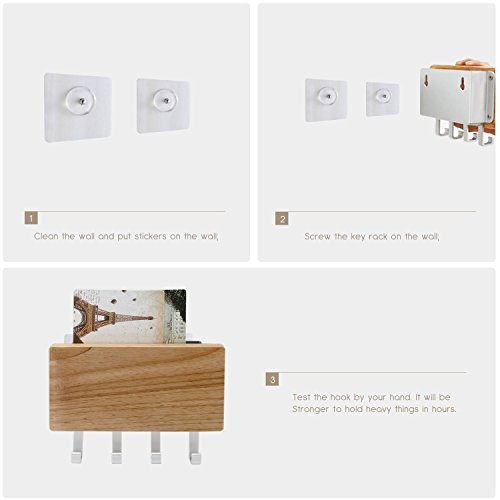 1

Clean the wall and put stickers on the wall;

2

Screw the key rack on the wall;

3

Test the hook by your hand. It will be Stronger to hold heavy things in hours.