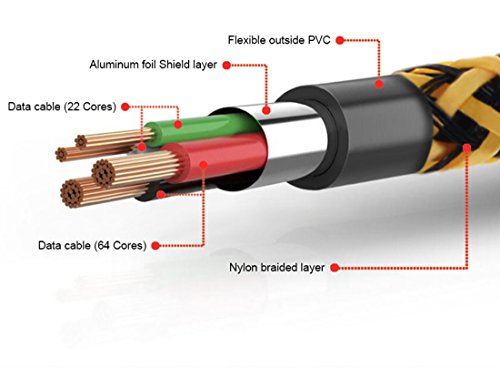 Flexible outside PVC

Aluminum foil Shield layer

Data cable (22 Cores)

Data cable (64 Cores)

Nylon braided layer