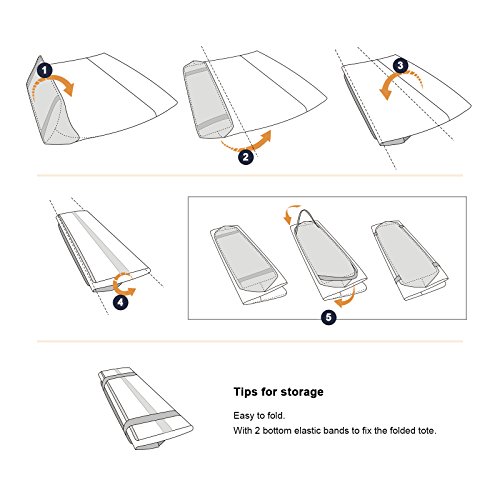 1

2

3

4

5

Tips for storage

Easy to fold.
With 2 bottom elastic bands to fix the folded tote.