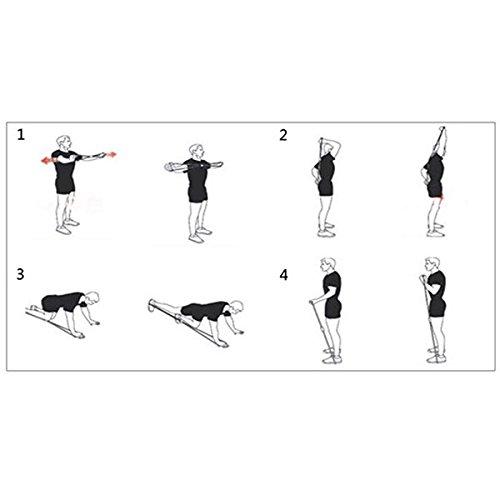 1

2

3

4