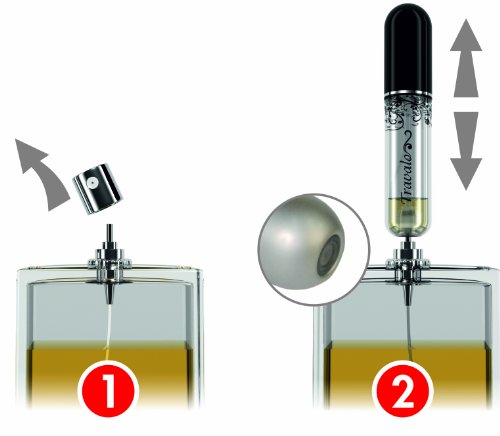 Travalo

1

2