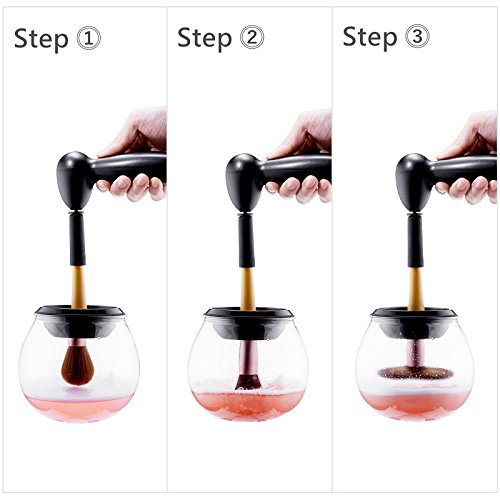 Step ①

Step ②

Step ③