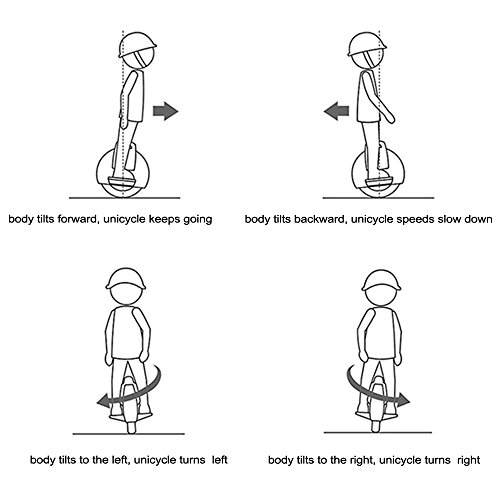 body tilts forward, unicycle keeps going

body tilts backward, unicycle speeds slow down

body tilts to the left, unicycle turns left

body tilts to the right, unicycle turns right