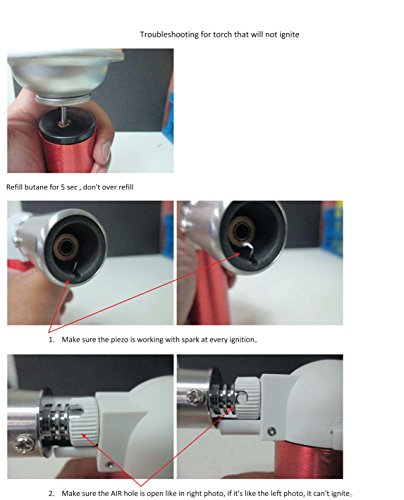 Troubleshooting for torch that will not ignite

Refill butane for 5 sec , don't over refill

1. Make sure the piezo is working with spark at every ignition。

2. Make sure the AIR hole is open like in right photo, if it's like the left photo, it can't ignite。