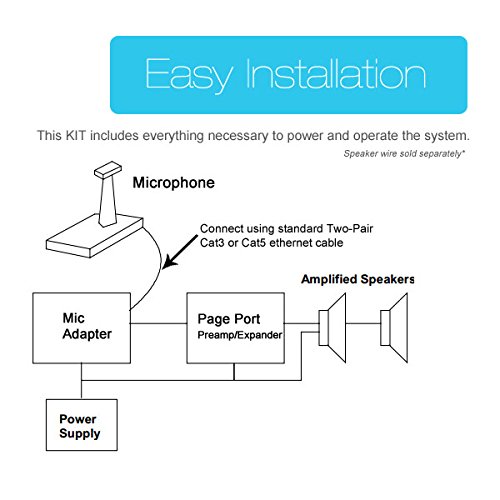 Easy Installation

This KIT includes everything necessary to power and operate the system.

Speaker wire sold separately*

Microphone

Connect using standard Two-Pair Cat3 or Cat5 ethernet cable

Amplified Speakers

Mic Adapter

Page Port
Preamp/Expander

Power Supply