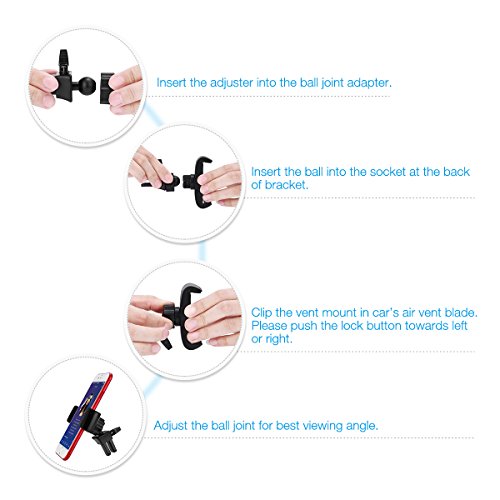 Insert the adjuster into the ball joint adapter.

Insert the ball into the socket at the back of bracket.

Clip the vent mount in car's air vent blade. Please push the lock button towards left or right.

Adjust the ball joint for best viewing angle.