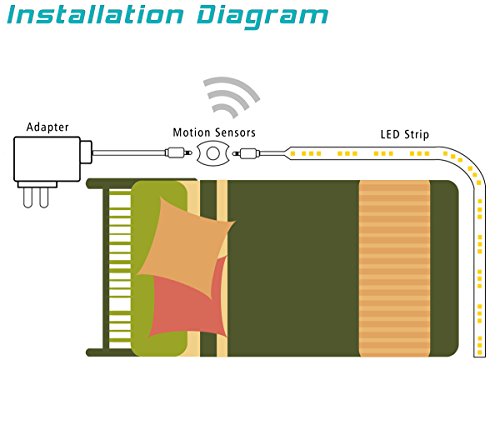 Installation Diagram

Adapter

Motion Sensors

LED Strip