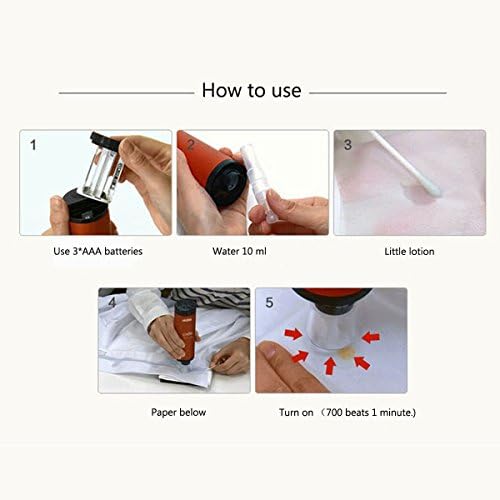 How to use

1

Use 3*AAA batteries

2

Water 10 ml

3

Little lotion

4

Paper below

5

Turn on （700 beats 1 minute.)