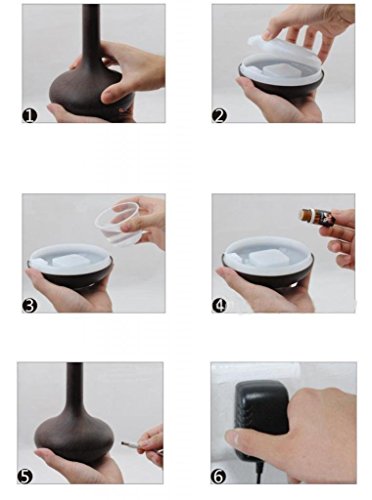 1

2

3

4

5

6