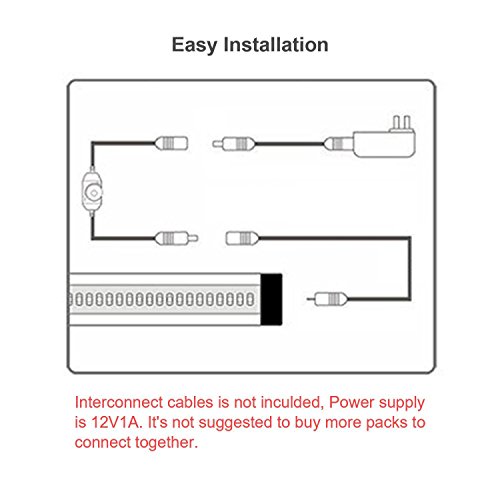 Easy Installation

Interconnect cables is not inculded, Power supply is 12V1A. It's not suggested to buy more packs to connect together.