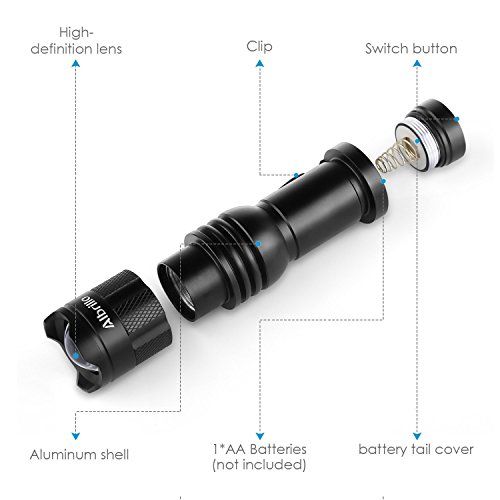 High-definition lens

Clip

Switch button

Albrillo

Aluminum shell

1*AA Batteries (not included)

battery tail cover