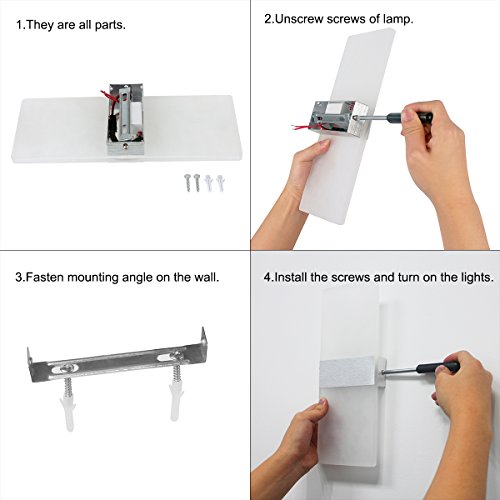 1.They are all parts.

2.Unscrew screws of lamp.

3.Fasten mounting angle on the wall.

4.Install the screws and turn on the lights.