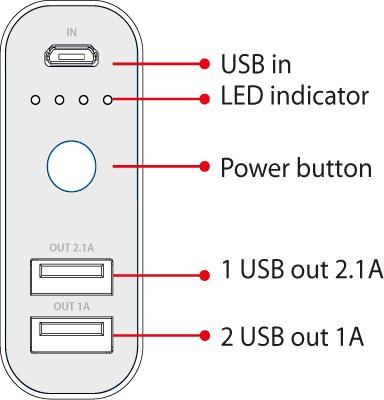 IN

USB in

LED indicator

Power button

OUT 2.1A

1 USB out 2.1A

OUT 1A

2 USB out 1A