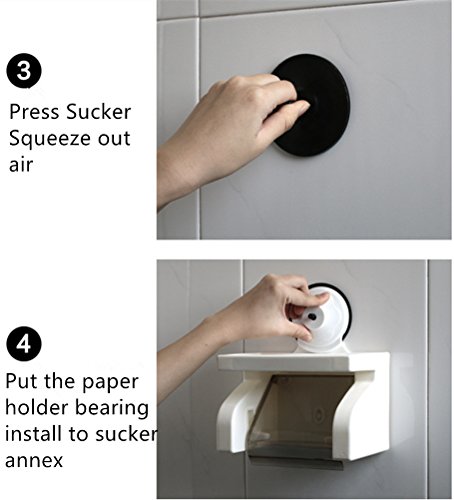 3
Press Sucker Squeeze out air

4
Put the paper holder bearing install to sucker annex