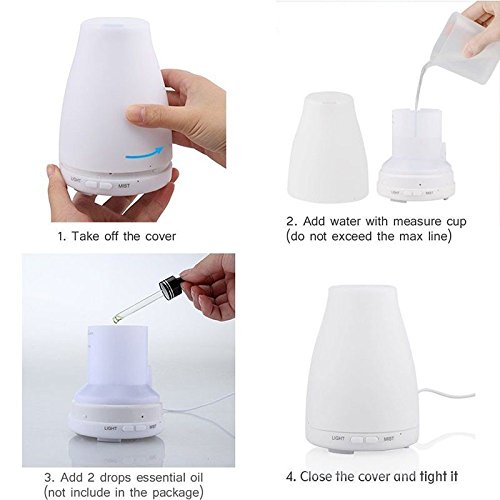 LIGHT MIST

1. Take off the cover

LIGHT MIST

2. Add water with measure cup
(do not exceed the max line)

LIGHT MIST

3. Add 2 drops essential oil
(not include in the package)

LIGHT MIST

4. Close the cover and tight it