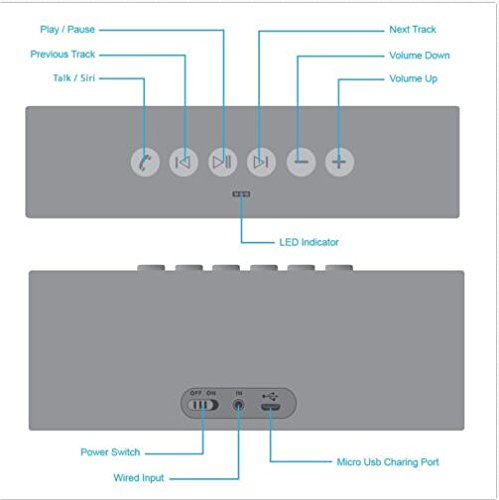 Play / Pause
Previous Track
Talk / Siri
Next Track
Volume Down
Volume Up
LED Indicator
OFF ON
IN
Power Switch
Wired Input
Micro Usb Charing Port