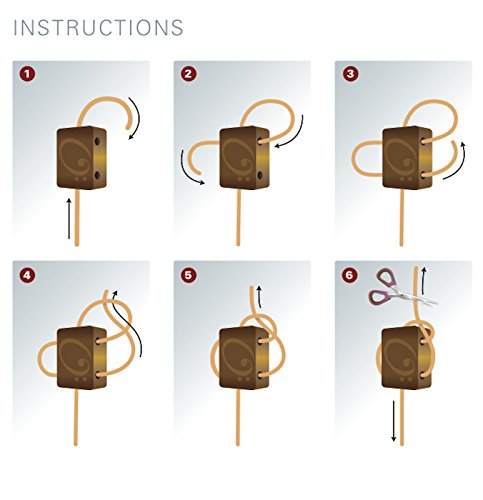 INSTRUCTIONS

1

2

3

4

5

6