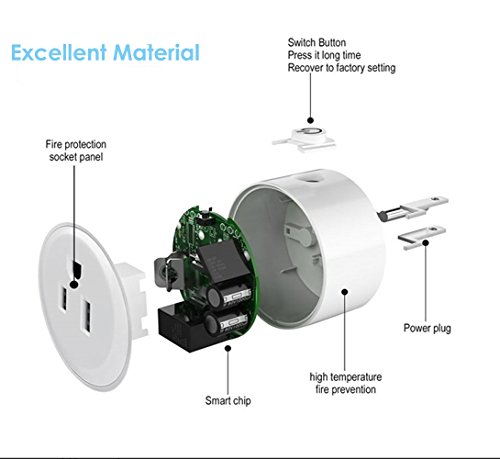 Excellent Material

Switch Button
Press it long time
Recover to factory setting

Fire protection
socket panel

Power plug

high temperature
fire prevention

Smart chip