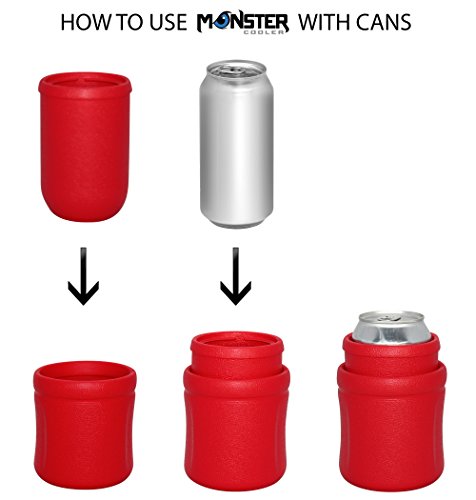 HOW TO USE MONSTER COOLER WITH CANS