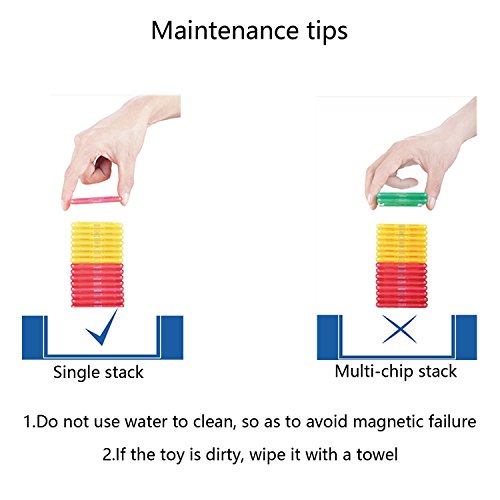 Maintenance tips

Single stack

Multi-chip stack

1.Do not use water to clean, so as to avoid magnetic failure

2.If the toy is dirty, wipe it with a towel