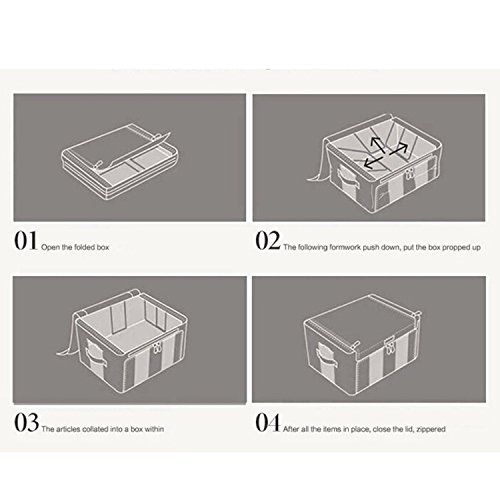 01 Open the folded box

02 The following formwork push down, put the box propped up

03 The articles collated into a box within

04 After all the items in place, close the lid, zippered