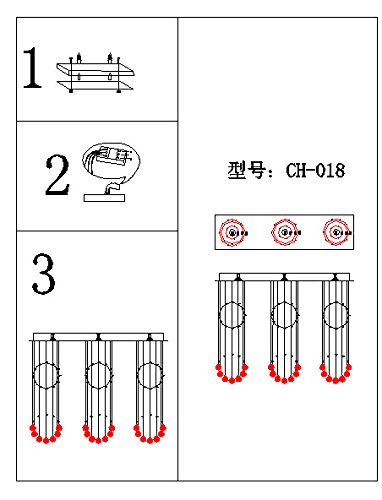 1

2

3

型号：CH-018